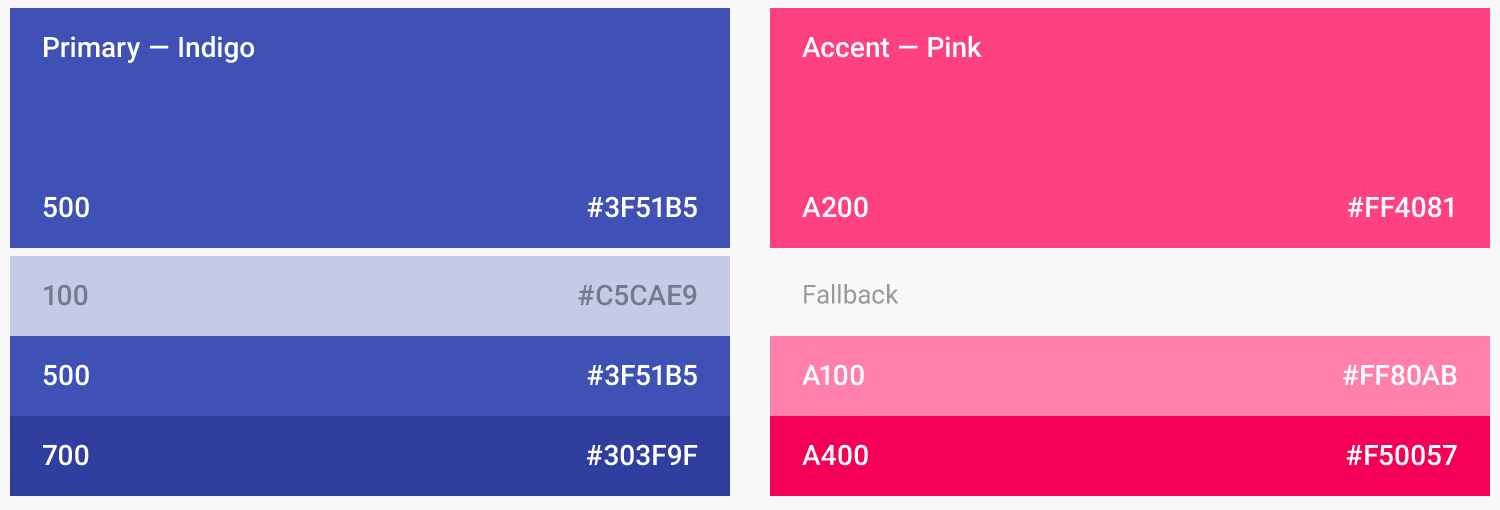 Primary — Indigo

500 #3F51B5

100 #C5CAE9

500 #3F51B5

700 #303F9F

Accent — Pink

A200 #FF4081

Fallback

A100 #FF80AB

A400 #F50057