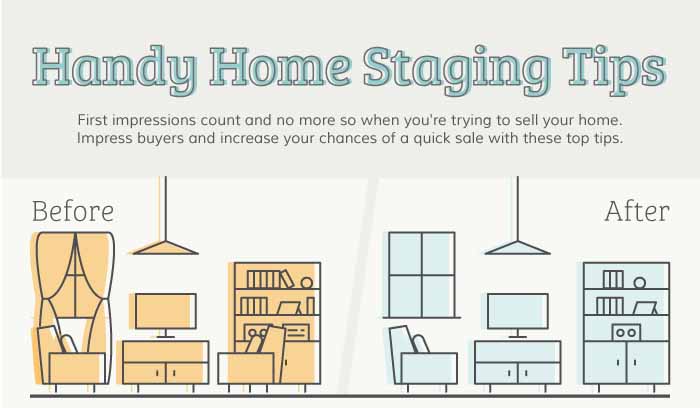 Handy Home Staging Tips

First impressions count and no more so when you're trying to sell your home. Impress buyers and increase your chances of a quick sale with these top tips.

Before

After