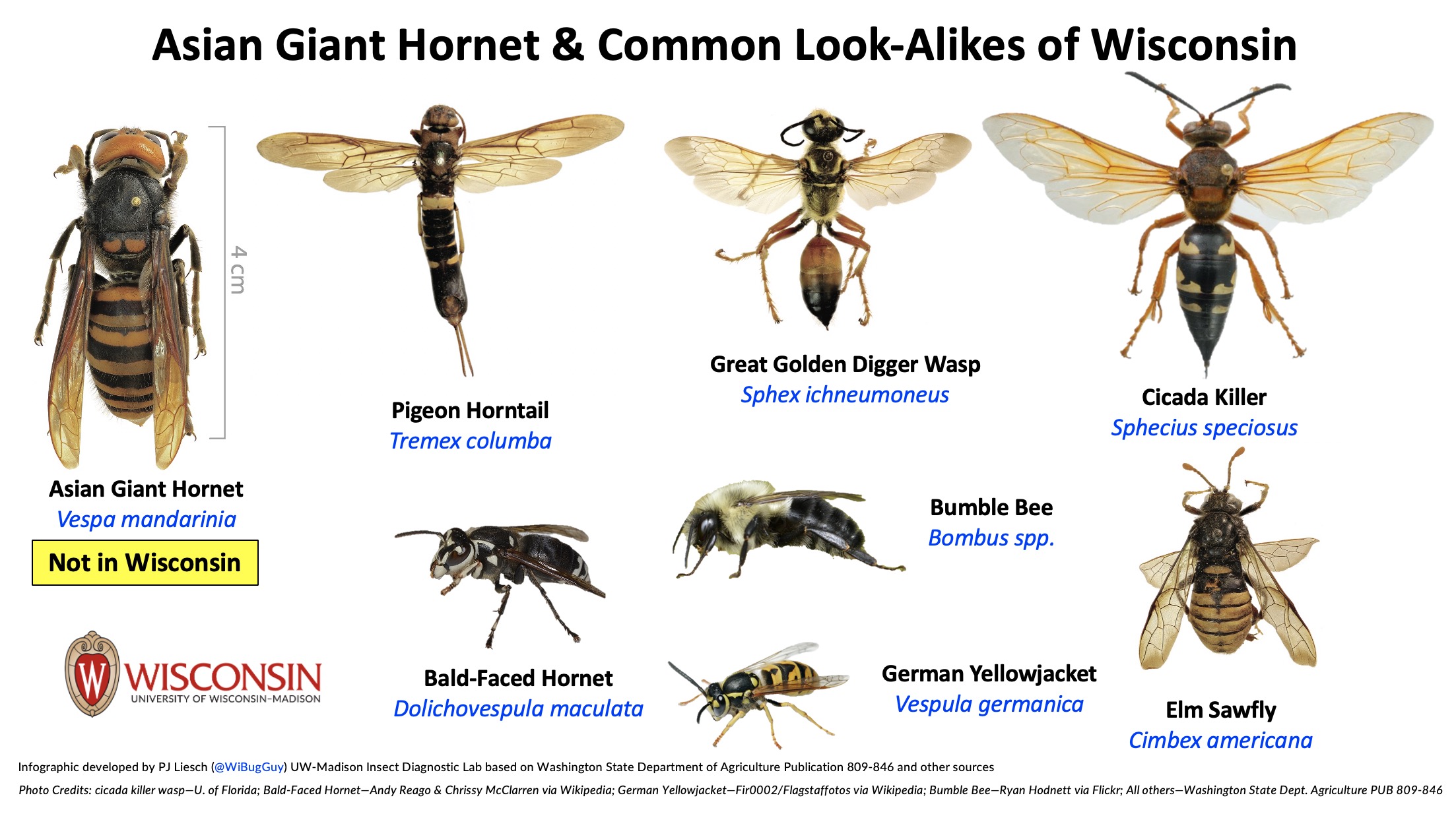 Asian Giant Hornet & Common Look-Alikes of Wisconsin

4 cm

Asian Giant Hornet
Vespa mandarinia
Not in Wisconsin

Pigeon Horntail
Tremex columba

Great Golden Digger Wasp
Sphex ichneumoneus

Cicada Killer
Sphecius speciosus

Bumble Bee
Bombus spp.

Bald-Faced Hornet
Dolichovespula maculata

German Yellowjacket
Vespula germanica

Elm Sawfly
Cimbex americana

W WISCONSIN
UNIVERSITY OF WISCONSIN–MADISON

Infographic developed by PJ Liesch (@WiBugGuy) UW-Madison Insect Diagnostic Lab based on Washington State Department of Agriculture Publication 809-846 and other sources

Photo Credits: cicada killer wasp—U. of Florida; Bald-Faced Hornet—Andy Reago & Chrissy McClarren via Wikipedia; German Yellowjacket—Fir0002/Flagstaffotos via Wikipedia; Bumble Bee—Ryan Hodnett via Flickr; All others—Washington State Dept. Agriculture PUB 809-846