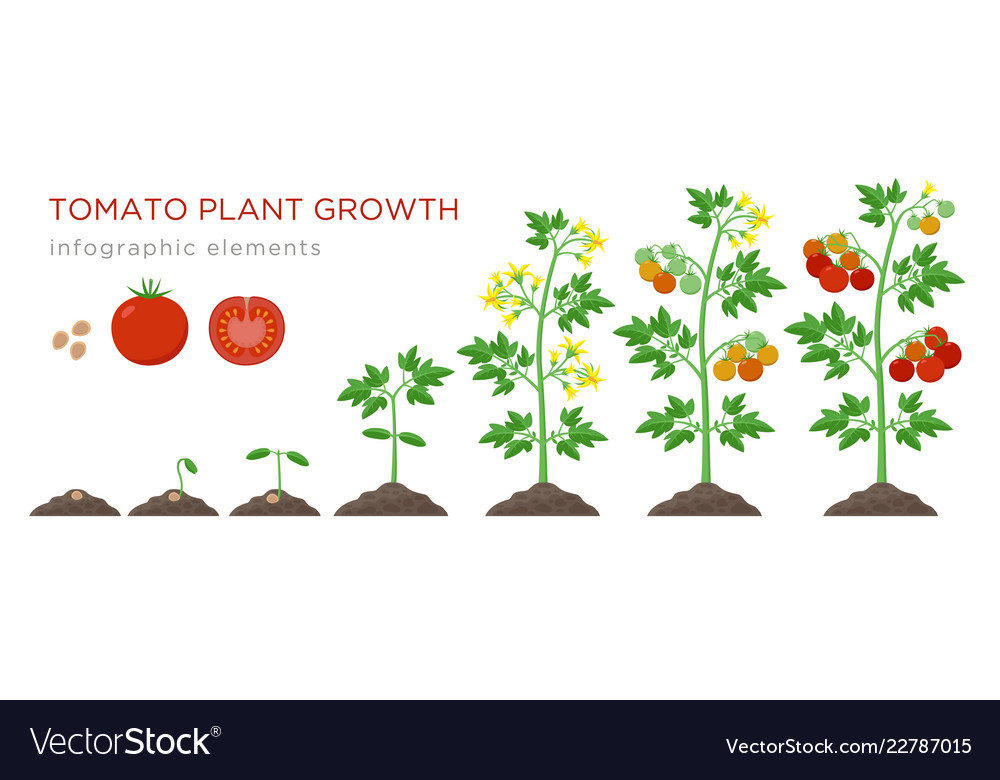 TOMATO PLANT GROWTH
infographic elements

VectorStock®

VectorStock.com/22787015