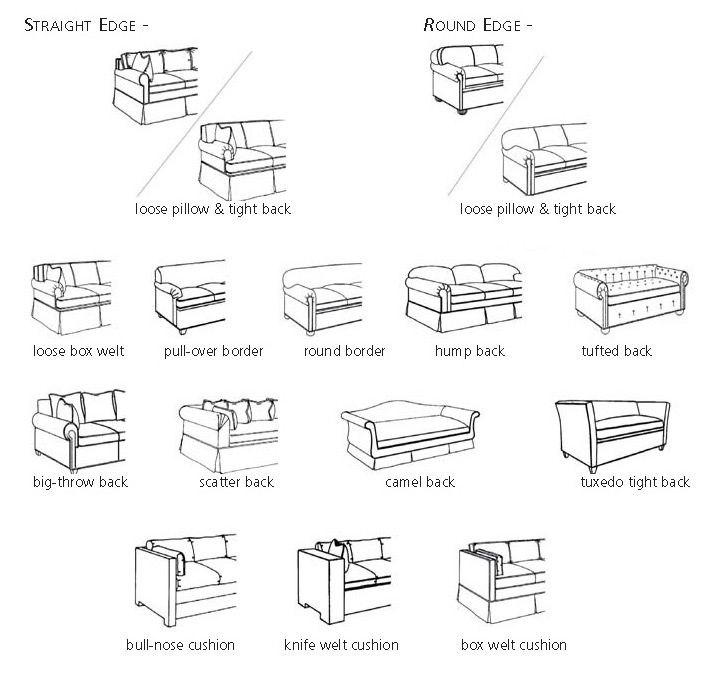 STRAIGHT EDGE -

loose pillow & tight back

ROUND EDGE -

loose pillow & tight back

loose box welt

pull-over border

round border

hump back

tufted back

big-throw back

scatter back

camel back

tuxedo tight back

bull-nose cushion

knife welt cushion

box welt cushion