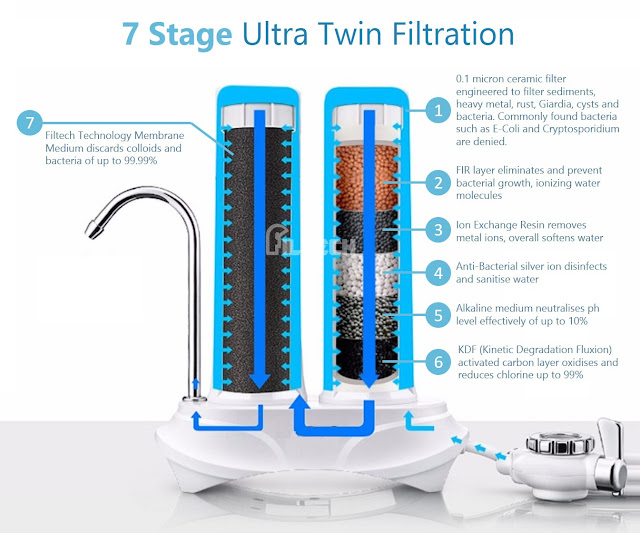 7 Stage Ultra Twin Filtration

7
Filtech Technology Membrane Medium discards colloids and bacteria of up to 99.99%

FILTECH

1
0.1 micron ceramic filter engineered to filter sediments, heavy metal, rust, Giardia, cysts and bacteria. Commonly found bacteria such as E-Coli and Cryptosporidium are denied.

2
FIR layer eliminates and prevent bacterial growth, ionizing water molecules

3
Ion Exchange Resin removes metal ions, overall softens water

4
Anti-Bacterial silver ion disinfects and sanitise water

5
Alkaline medium neutralises ph level effectively of up to 10%

6
KDF (Kinetic Degradation Fluxion) activated carbon layer oxidises and reduces chlorine up to 99%